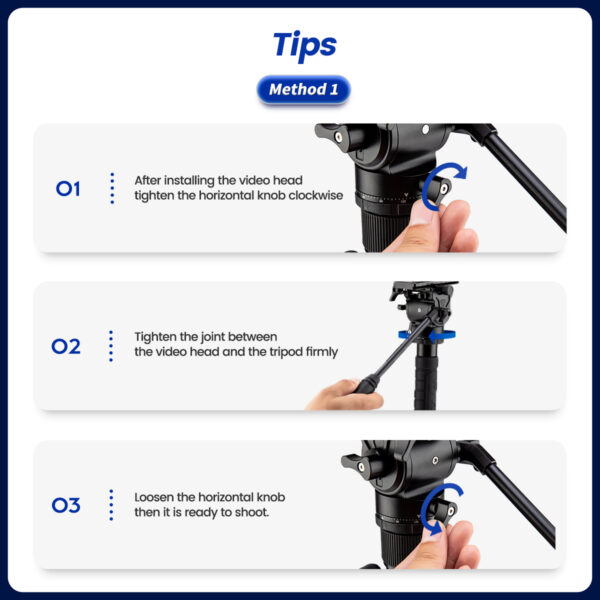 Tips

Method 1

01 After installing the video head tighten the horizontal knob clockwise

02 Tighten the joint between the video head and the tripod firmly

03 Loosen the horizontal knob then it is ready to shoot.